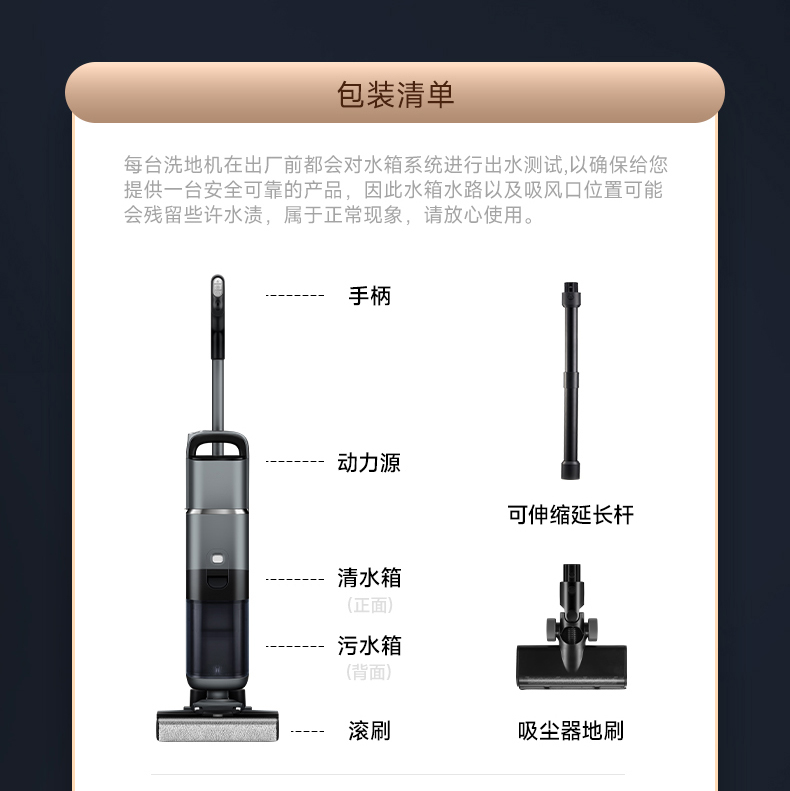 包装清单

每台洗地机在出厂前都会对水箱系统进行出水测试,以确保给您提供一台安全可靠的产品，因此水箱水路以及吸风口位置可能会残留些许水渍，属于正常现象，请放心使用。

手柄

动力源

清水箱
（正面）

污水箱
（背面）

滚刷

可伸缩延长杆

吸尘器地刷